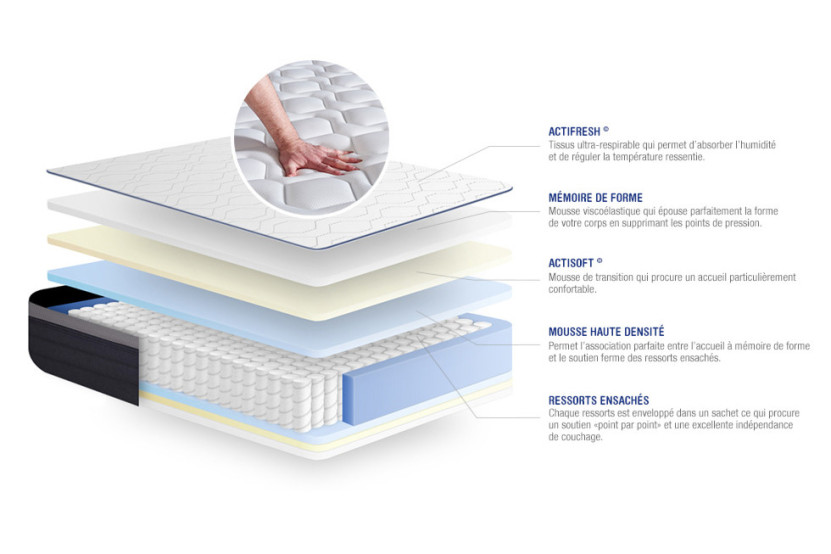 ACTIFRESH ©
Tissus ultra-respirable qui permet d'absorber l'humidité et de réguler la température ressentie.

MÉMOIRE DE FORME
Mousse viscoélastique qui épouse parfaitement la forme de votre corps en supprimant les points de pression.

ACTISOFT ©
Mousse de transition qui procure un accueil particulièrement confortable.

MOUSSE HAUTE DENSITÉ
Permet l'association parfaite entre l'accueil à mémoire de forme et le soutien ferme des ressorts ensachés.

RESSORTS ENSACHÉS
Chaque ressorts est enveloppé dans un sachet ce qui procure un soutien «point par point» et une excellente indépendance de couchage.